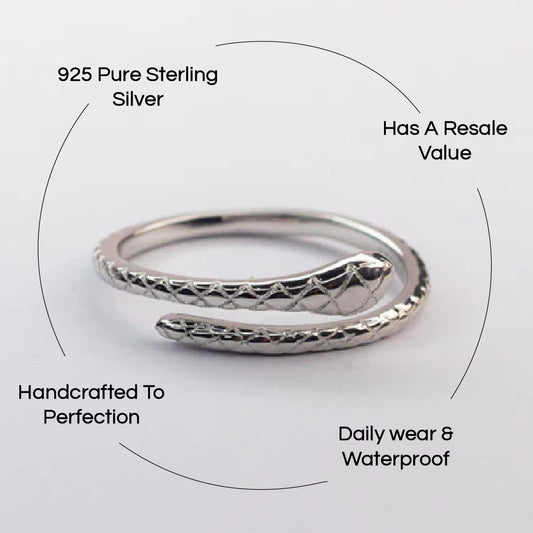 925 Pure Sterling Silver

Has A Resale Value

Handcrafted To Perfection

Daily wear & Waterproof