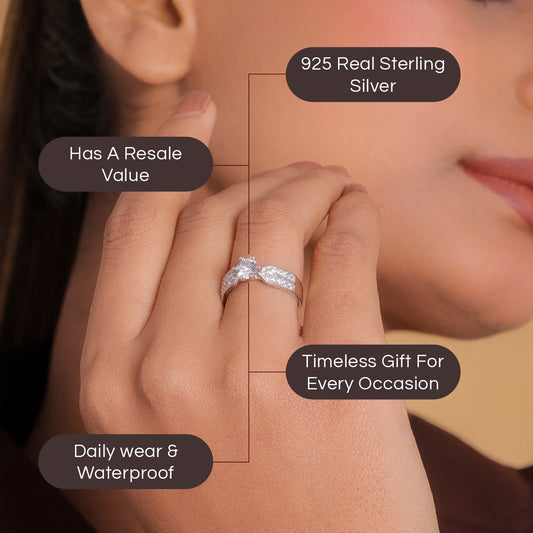 925 Real Sterling Silver

Has A Resale Value

Timeless Gift For Every Occasion

Daily wear & Waterproof