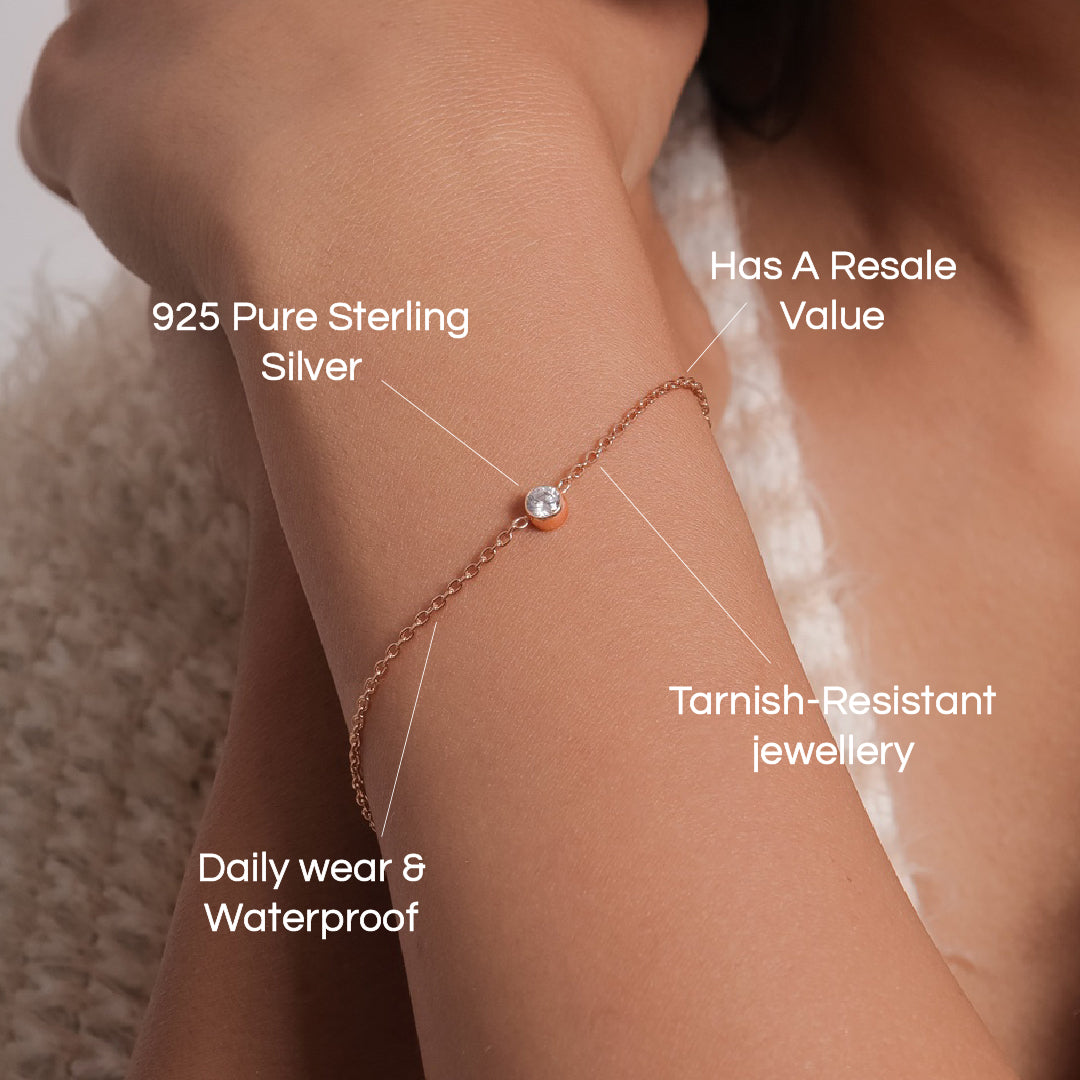 Has A Resale Value

925 Pure Sterling Silver

Tarnish-Resistant jewellery

Daily wear & Waterproof