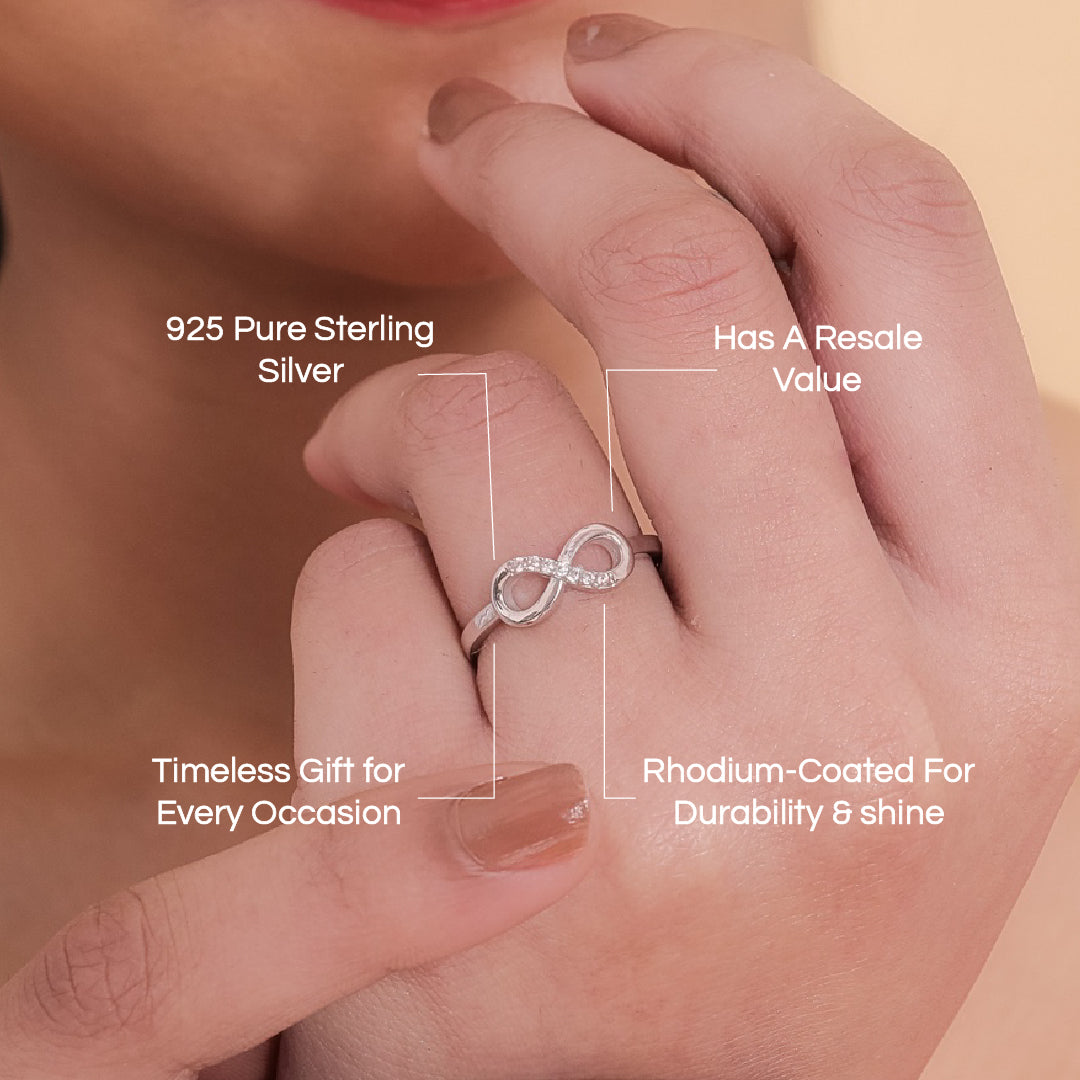 925 Pure Sterling Silver

Has A Resale Value

Timeless Gift for Every Occasion

Rhodium-Coated For Durability & shine