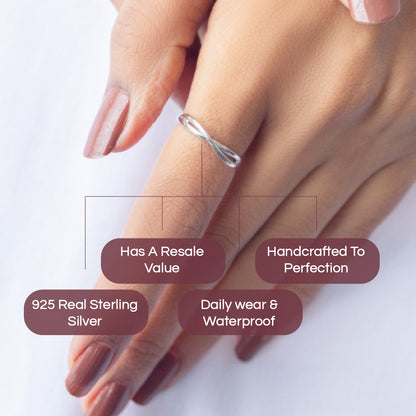 Has A Resale Value

Handcrafted To Perfection

925 Real Sterling Silver

Daily wear & Waterproof