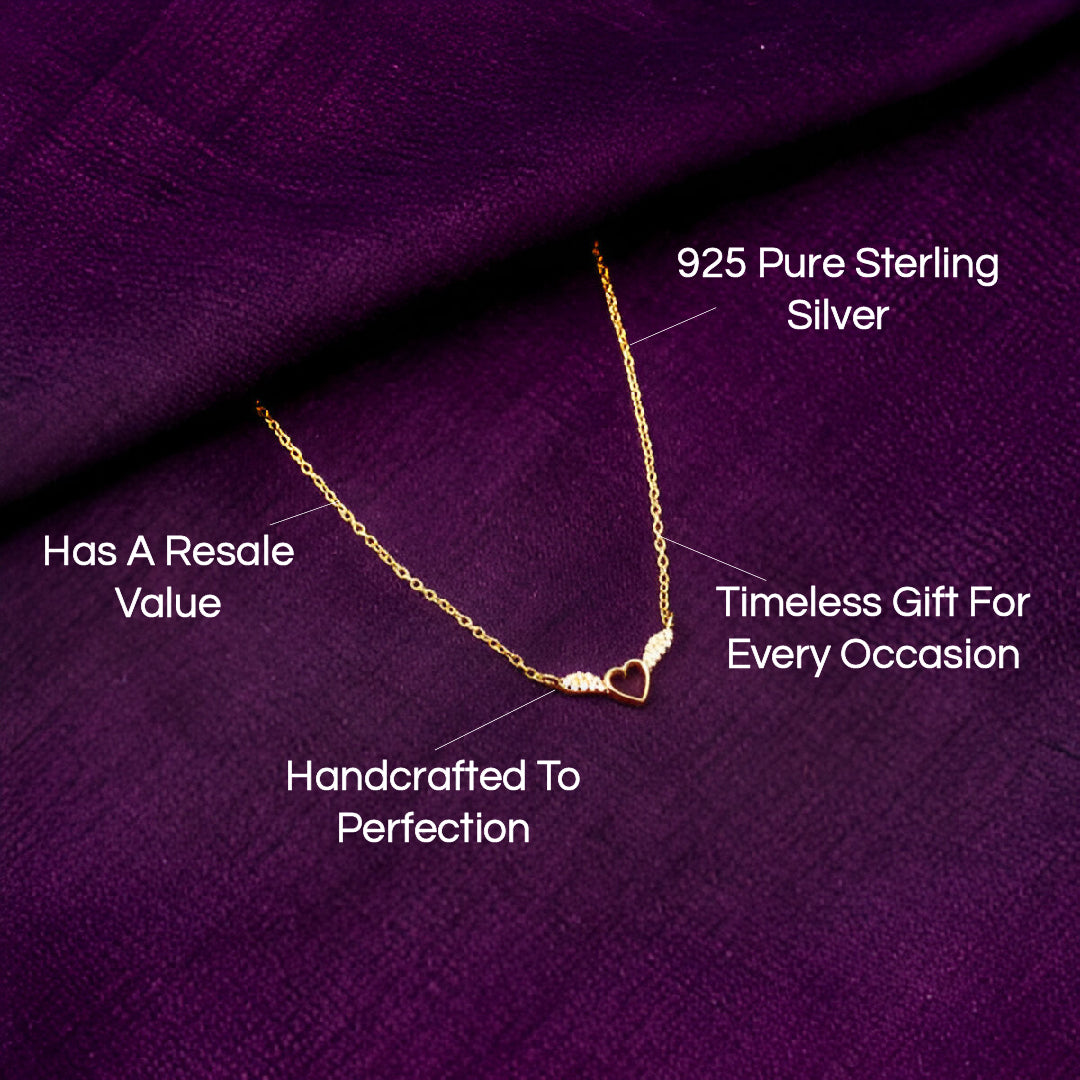 925 Pure Sterling Silver

Has A Resale Value

Timeless Gift For Every Occasion

Handcrafted To Perfection