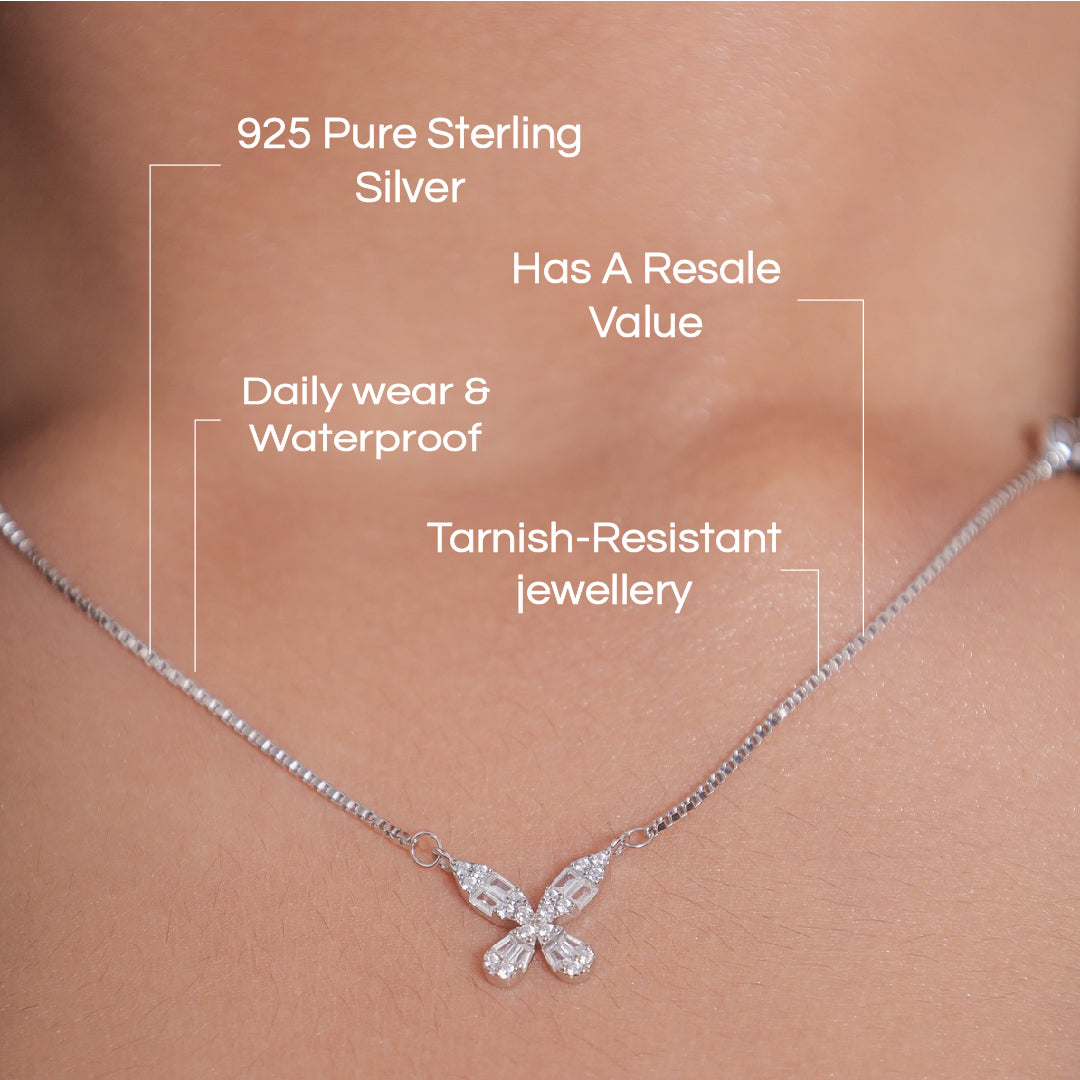 925 Pure Sterling Silver

Has A Resale Value

Daily wear & Waterproof

Tarnish-Resistant jewellery