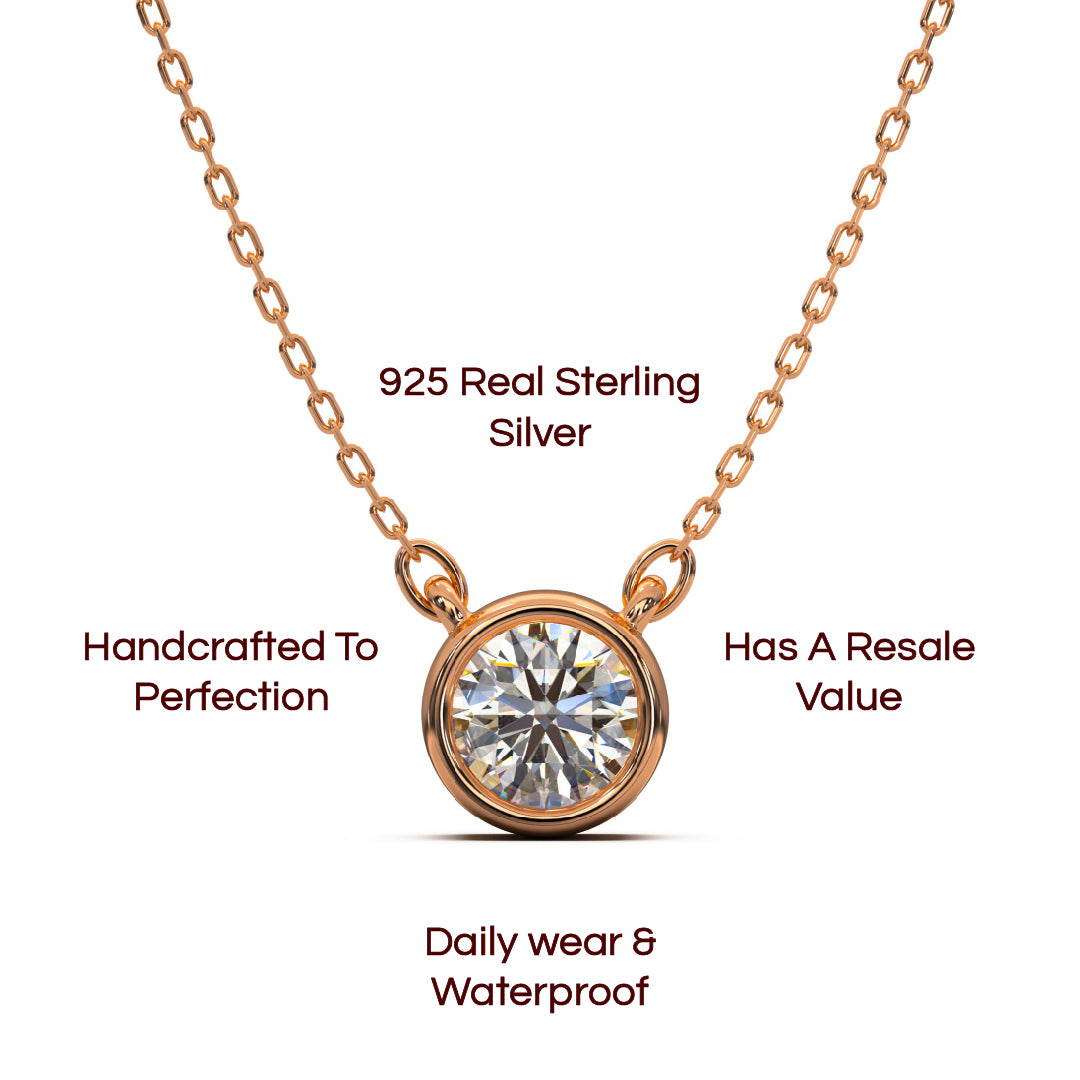 925 Real Sterling Silver

Handcrafted To Perfection

Has A Resale Value

Daily wear & Waterproof