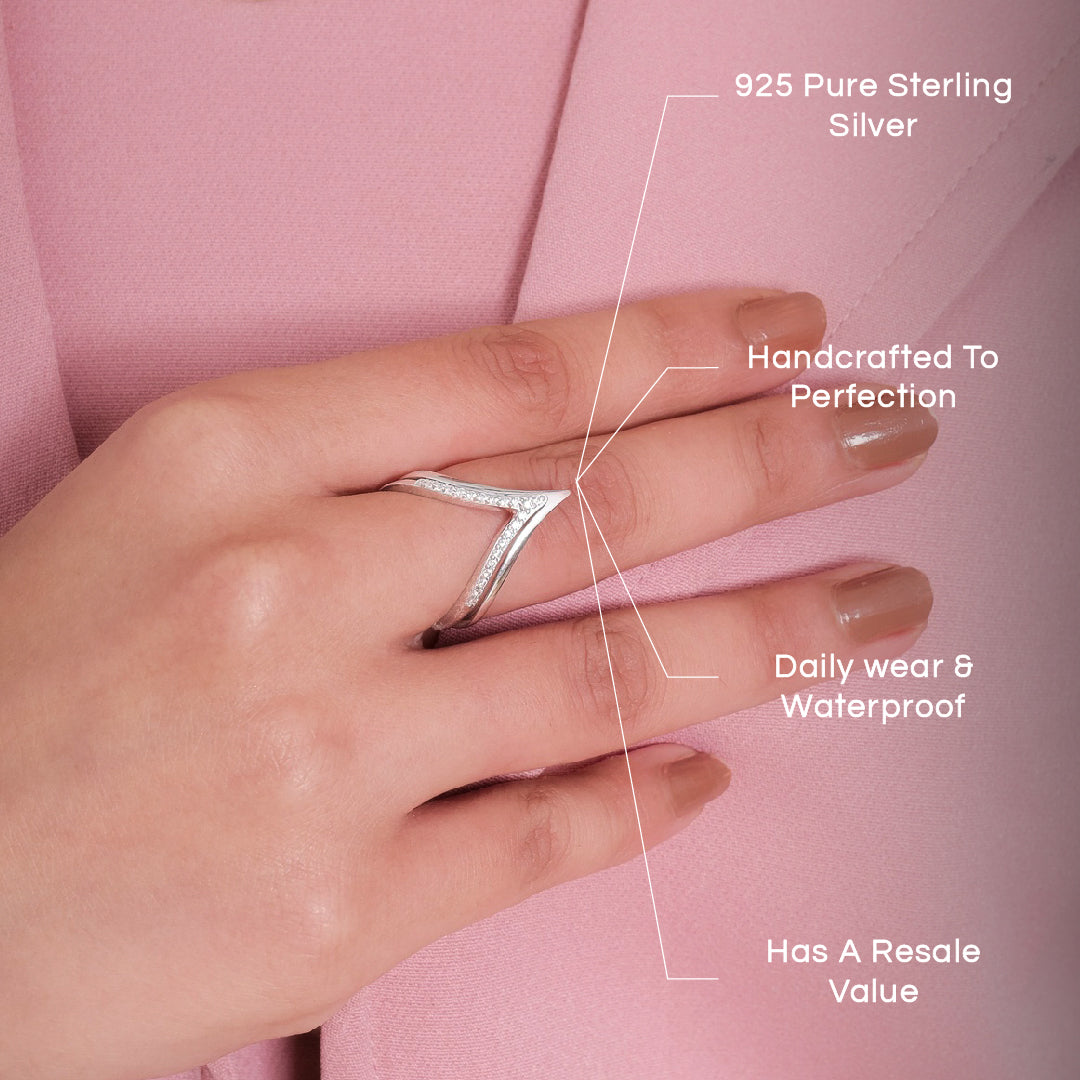 925 Pure Sterling Silver

Handcrafted To Perfection

Daily wear & Waterproof

Has A Resale Value