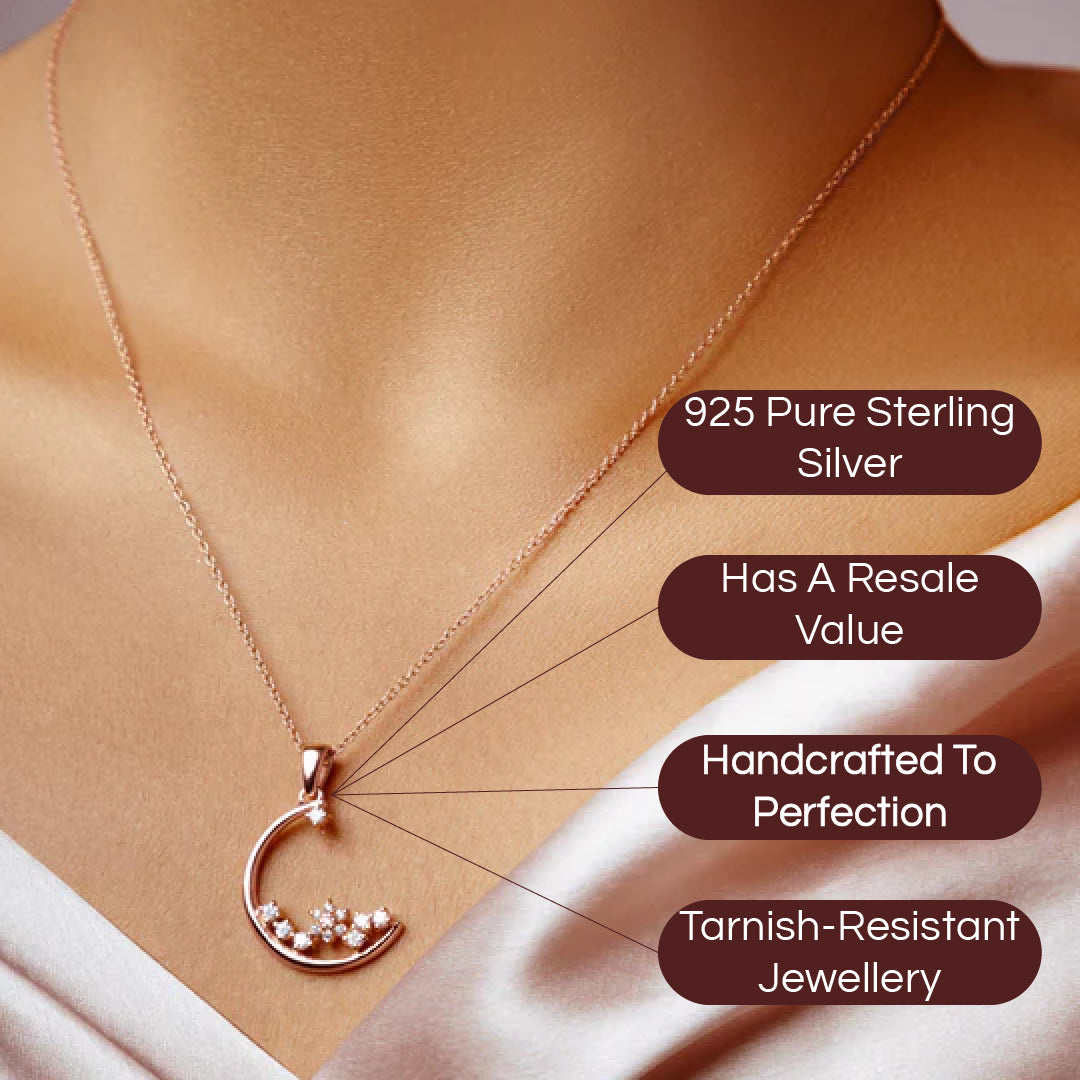 925 Pure Sterling Silver

Has A Resale Value

Handcrafted To Perfection

Tarnish-Resistant Jewellery