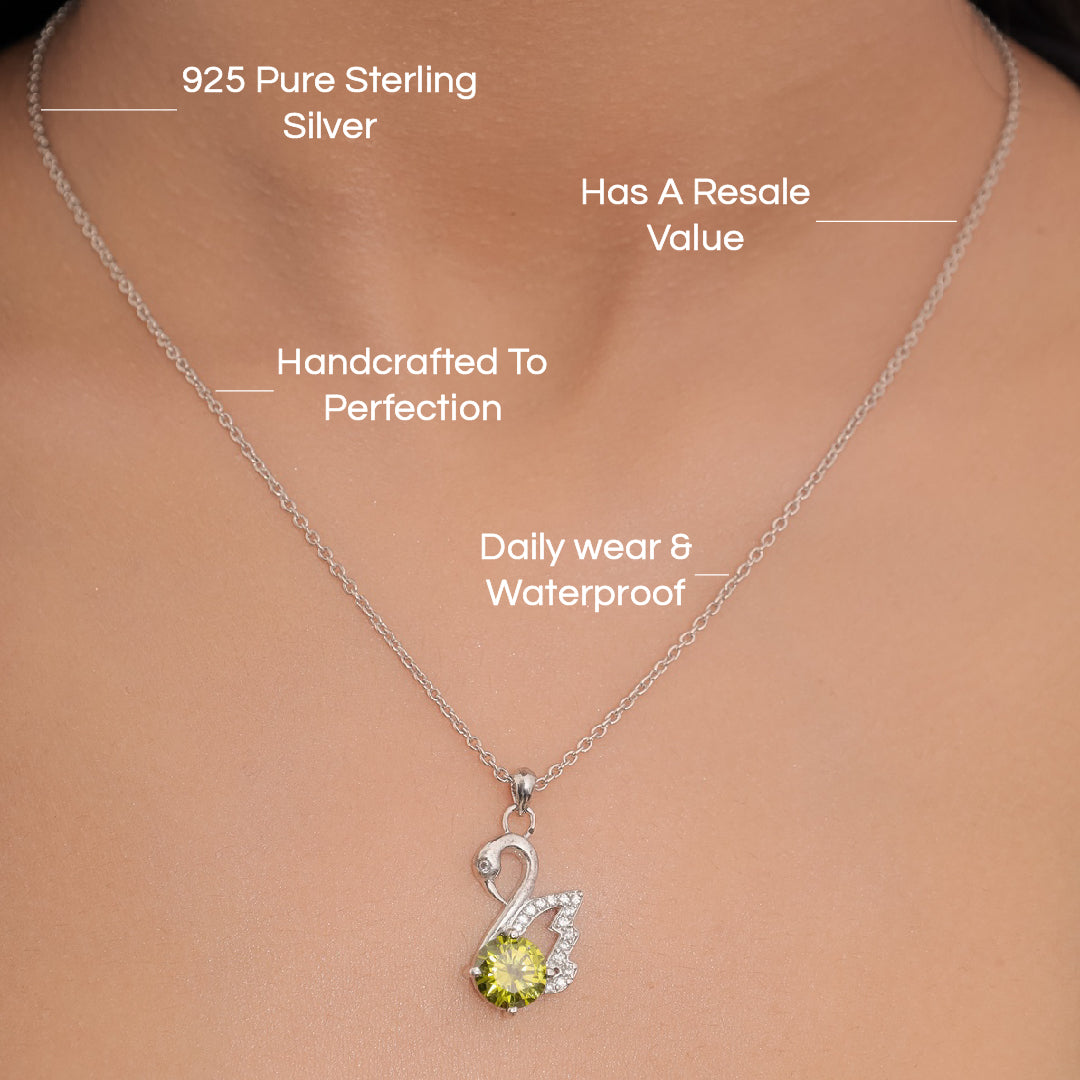 925 Pure Sterling Silver

Has A Resale Value

Handcrafted To Perfection

Daily wear & Waterproof