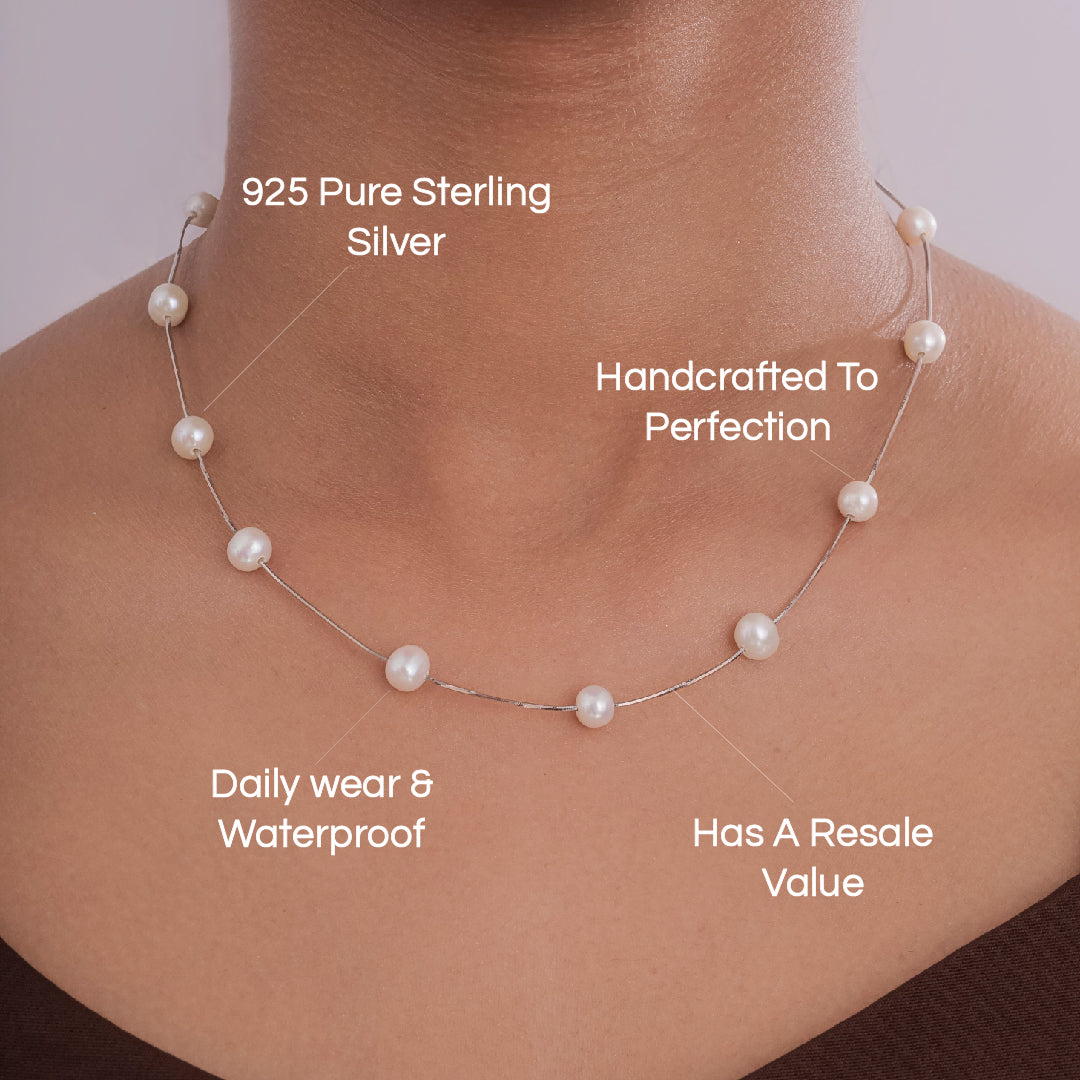 925 Pure Sterling Silver

Handcrafted To Perfection

Daily wear & Waterproof

Has A Resale Value